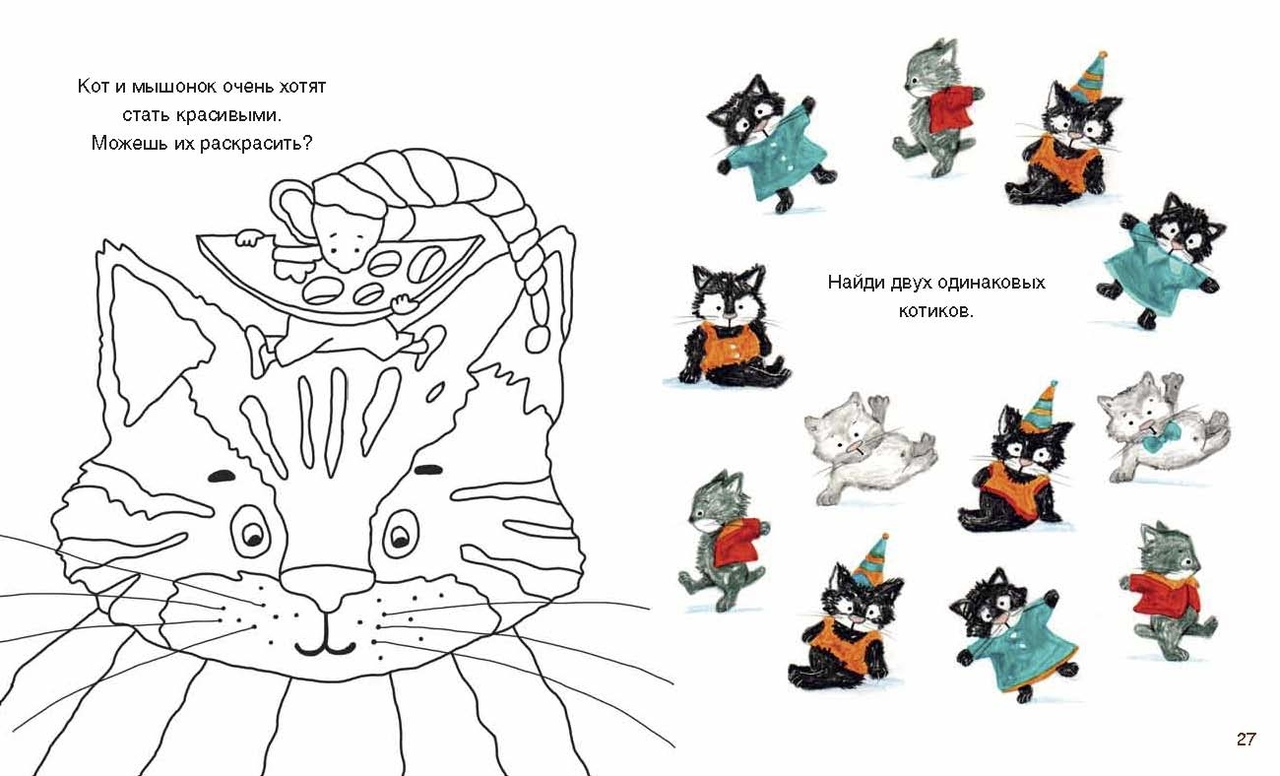 Кот и мышонок очень хотят стать красивыми. Можешь их раскрасить?

Найди двух одинаковых котиков.

27